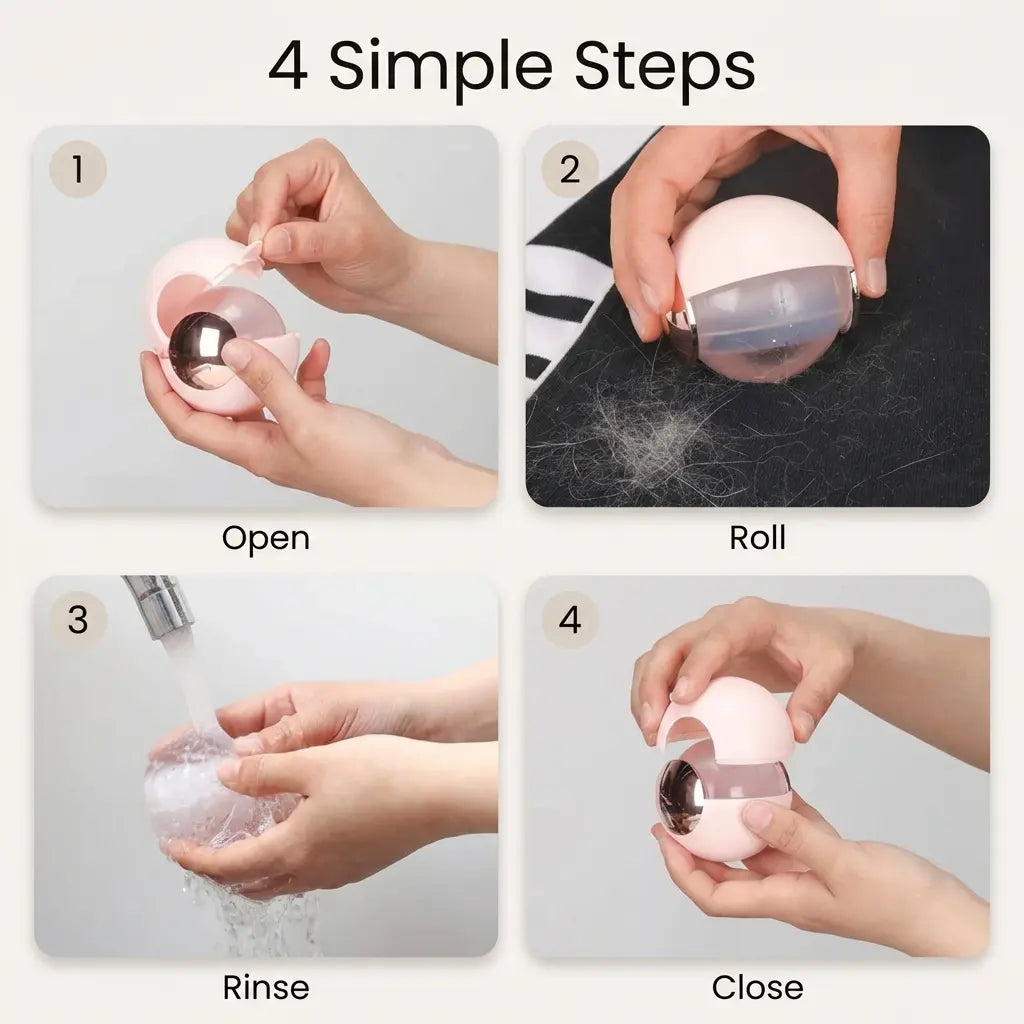 4 Simple Steps

1

Open

2

Roll

3

Rinse

4

Close