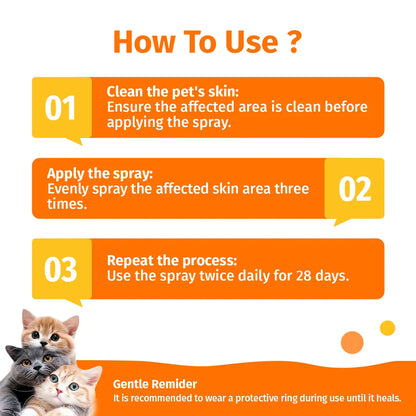 How To Use ?

01

Clean the pet's skin:
Ensure the affected area is clean before applying the spray.

Apply the spray:
Evenly spray the affected skin area three times.

02

03

Repeat the process:
Use the spray twice daily for 28 days.

Gentle Remider
It is recommended to wear a protective ring during use until it heals.