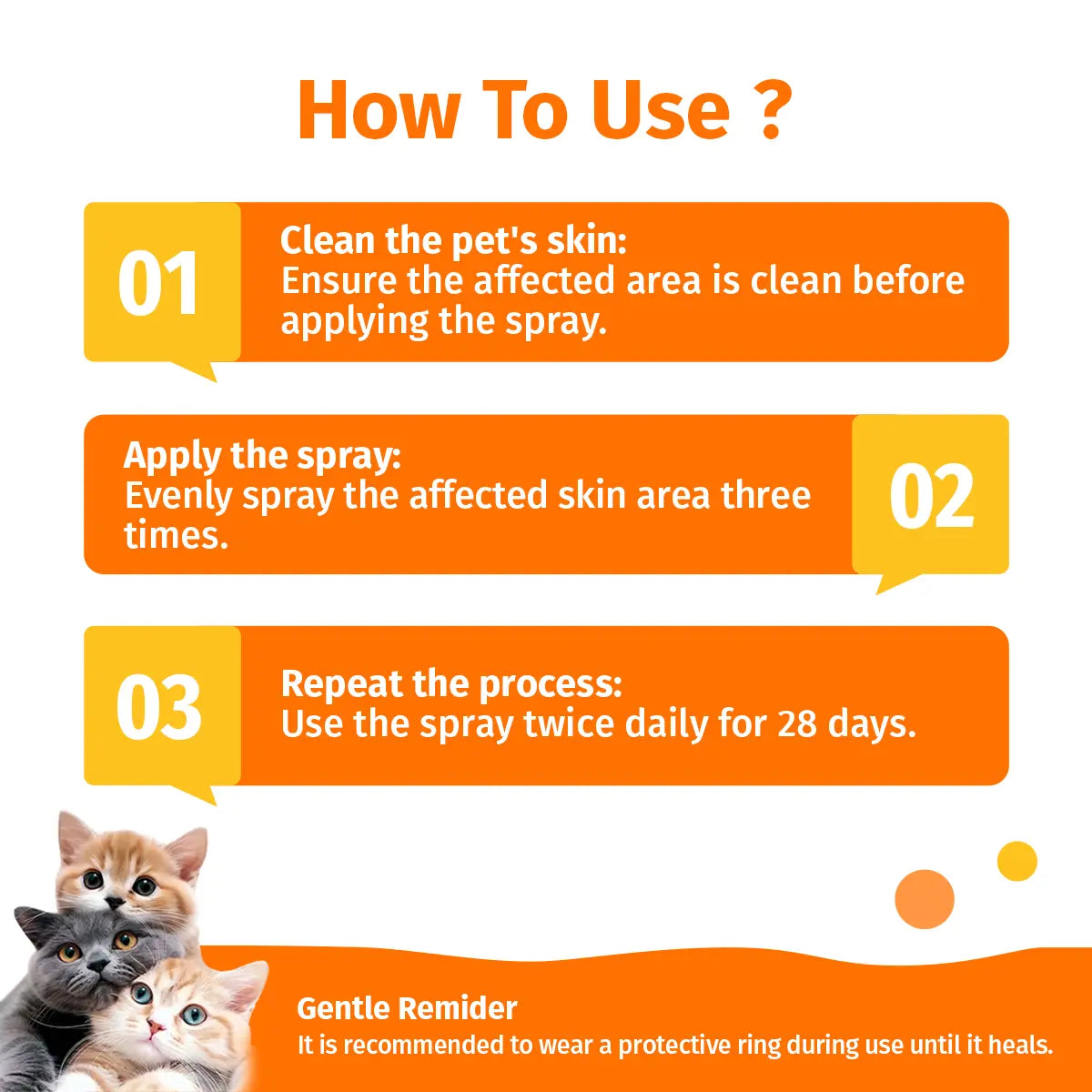 How To Use ?

01

Clean the pet's skin:
Ensure the affected area is clean before applying the spray.

Apply the spray:
Evenly spray the affected skin area three times.

02

03

Repeat the process:
Use the spray twice daily for 28 days.

Gentle Remider
It is recommended to wear a protective ring during use until it heals.