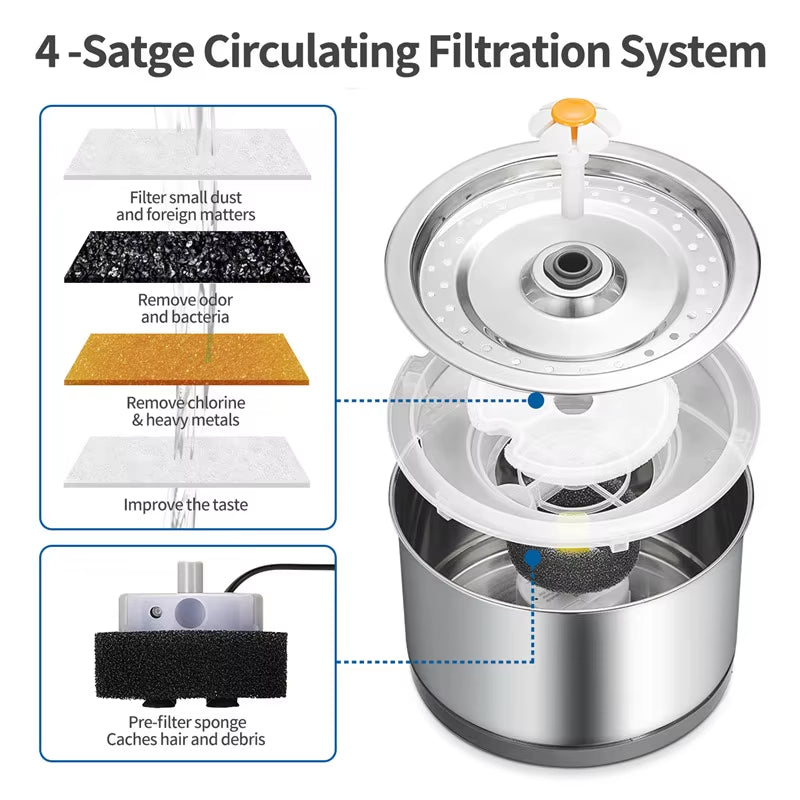 4 -Satge Circulating Filtration System

Filter small dust and foreign matters

Remove odor and bacteria

Remove chlorine & heavy metals

Improve the taste

Pre-filter sponge Caches hair and debris