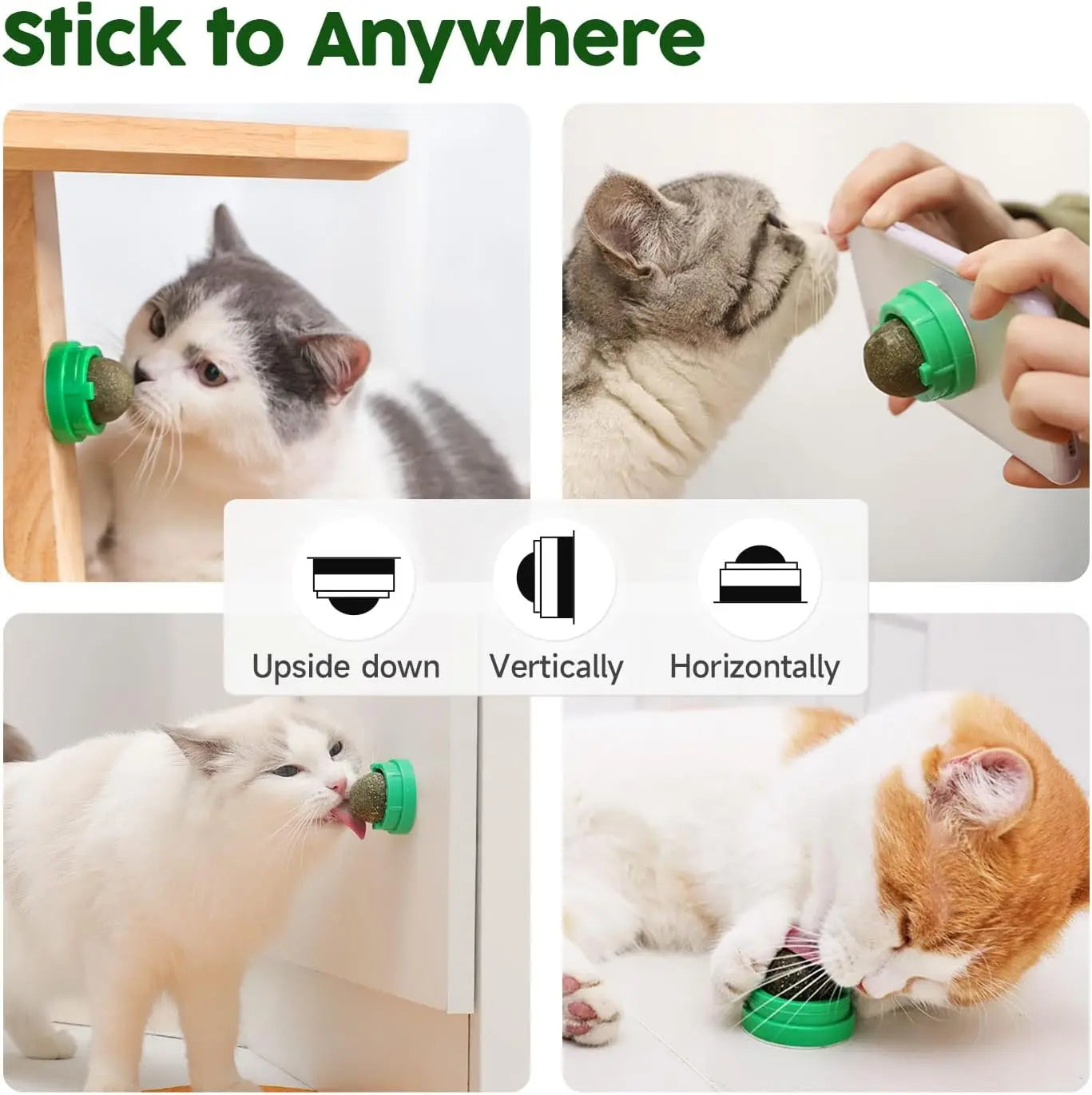 Stick to Anywhere

Upside down

Vertically

Horizontally